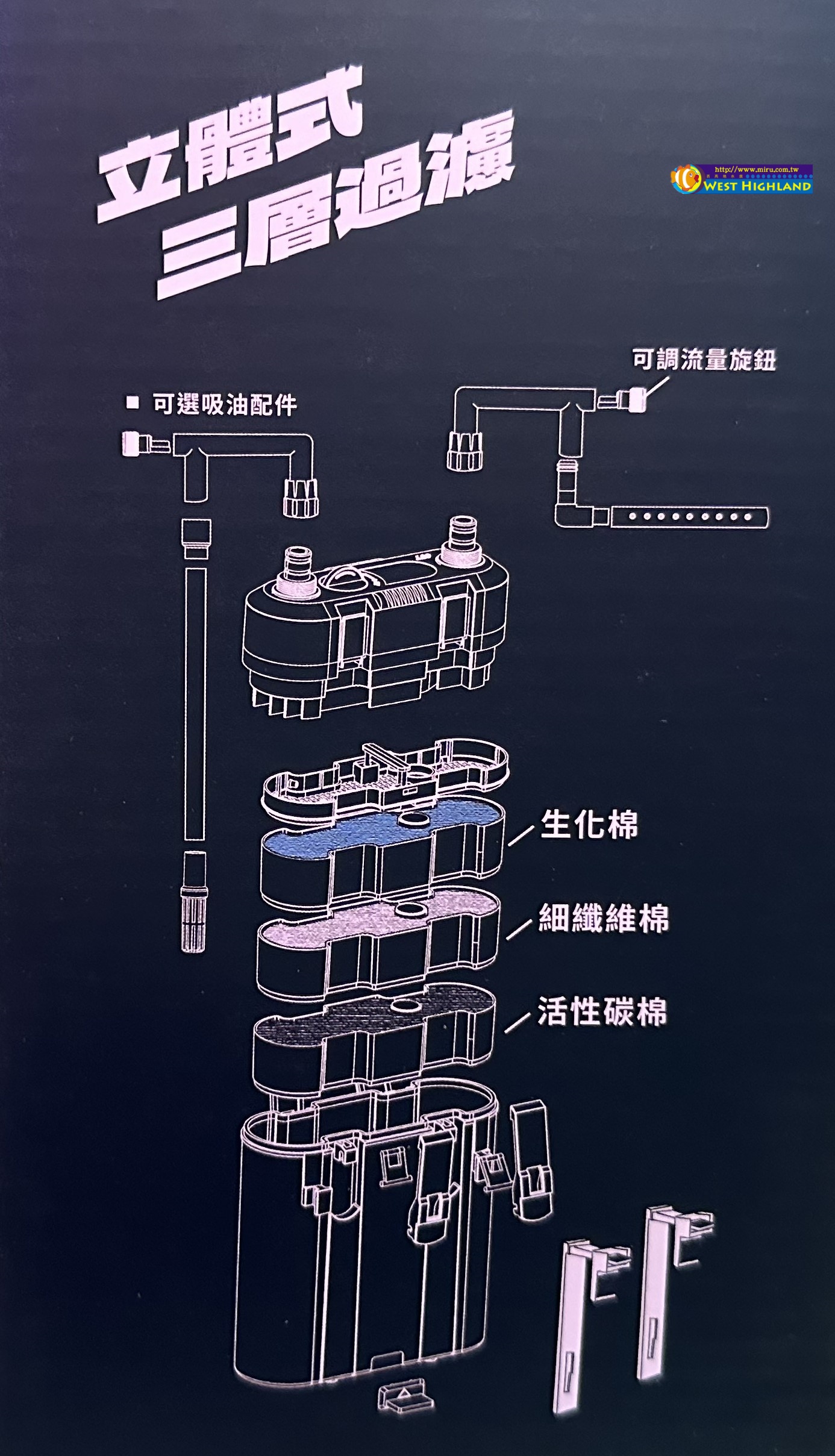 立體式
三層過濾

http://www.miru.com.tw
WEST HIGHLAND

可調流量旋鈕

■ 可選吸油配件

生化棉

細纖維棉

活性碳棉