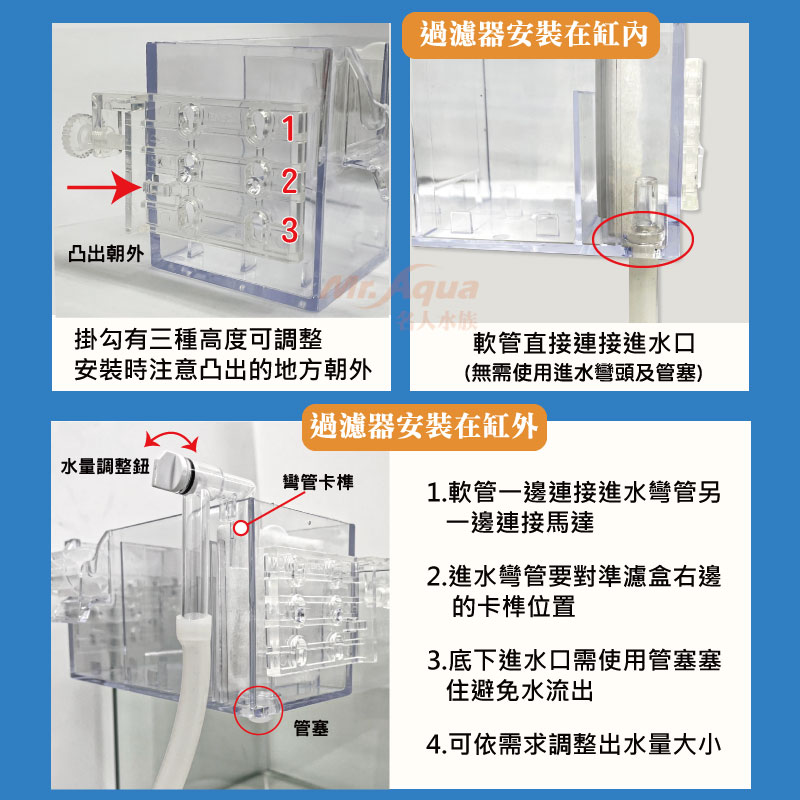 1
2
3
凸出朝外

Mr. Aqua
名人水族

掛勾有三種高度可調整
安裝時注意凸出的地方朝外

過濾器安裝在缸內

軟管直接連接進水口
(無需使用進水彎頭及管塞)

過濾器安裝在缸外

水量調整鈕
彎管卡榫
管塞

1.軟管一邊連接進水彎管另一邊連接馬達

2.進水彎管要對準濾盒右邊的卡榫位置

3.底下進水口需使用管塞塞住避免水流出

4.可依需求調整出水量大小